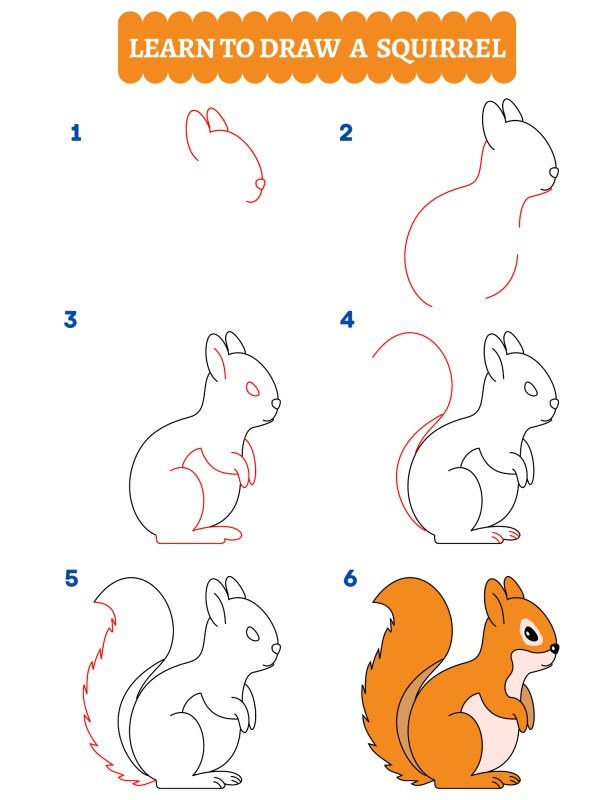 LEARN TO DRAW A SQUIRREL

1

2

3

4

5

6