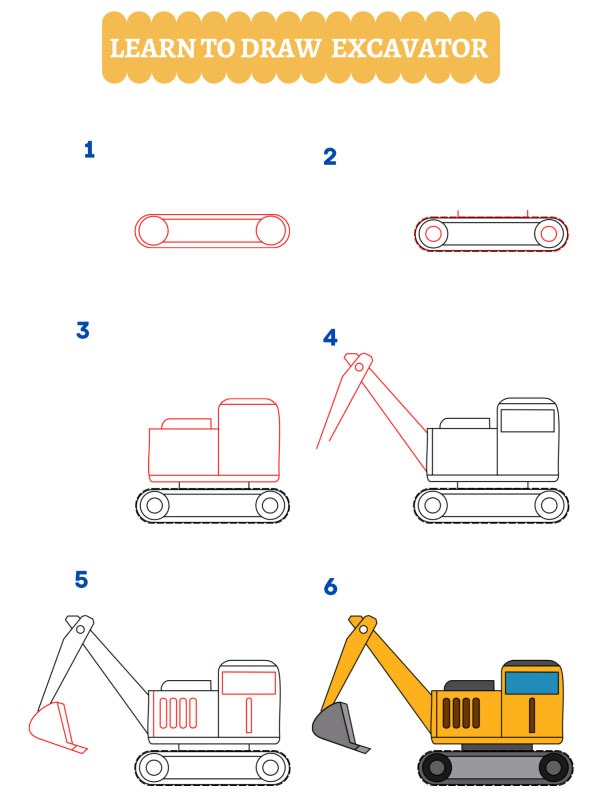 LEARN TO DRAW EXCAVATOR

1

2

3

4

5

6